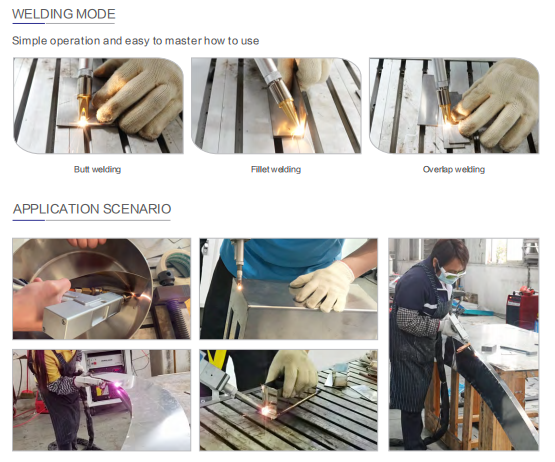 WELDING MODE

Simple operation and easy to master how to use

Butt welding

Fillet welding

Overlap welding

APPLICATION SCENARIO